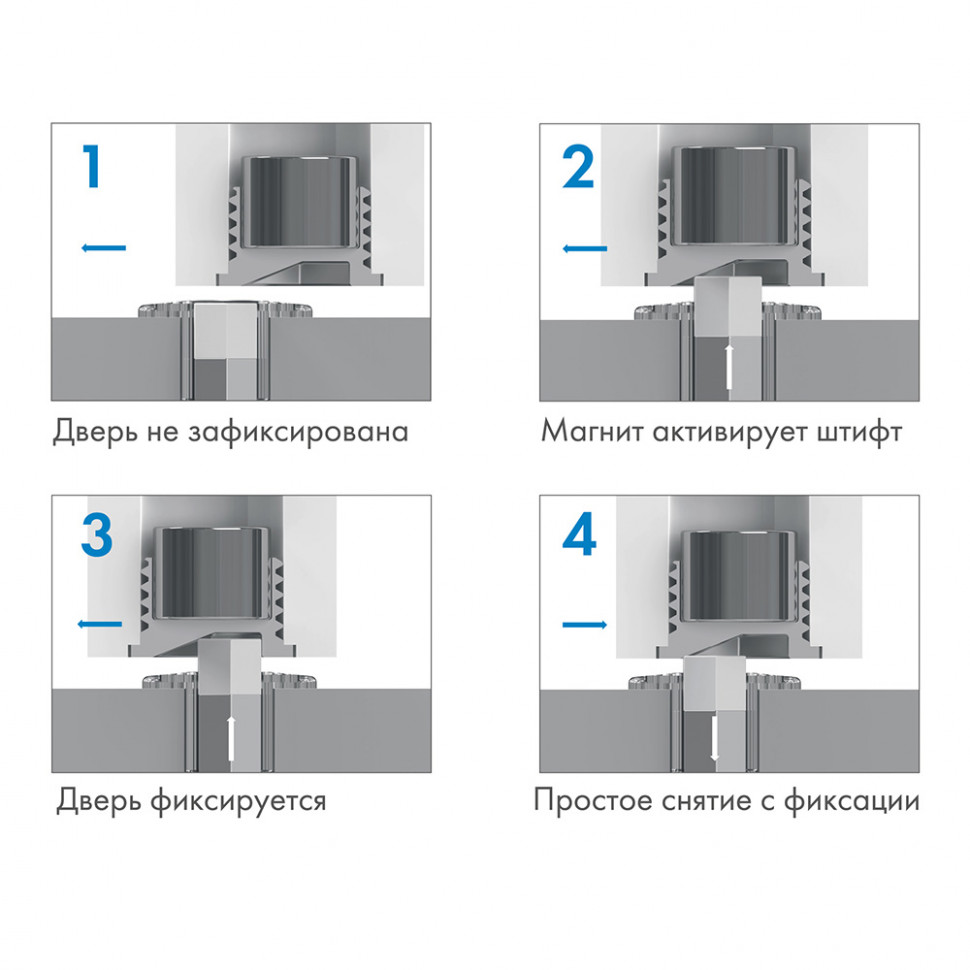 1

Дверь не зафиксирована

2

Магнит активирует штифт

3

Дверь фиксируется

4

Простое снятие с фиксации