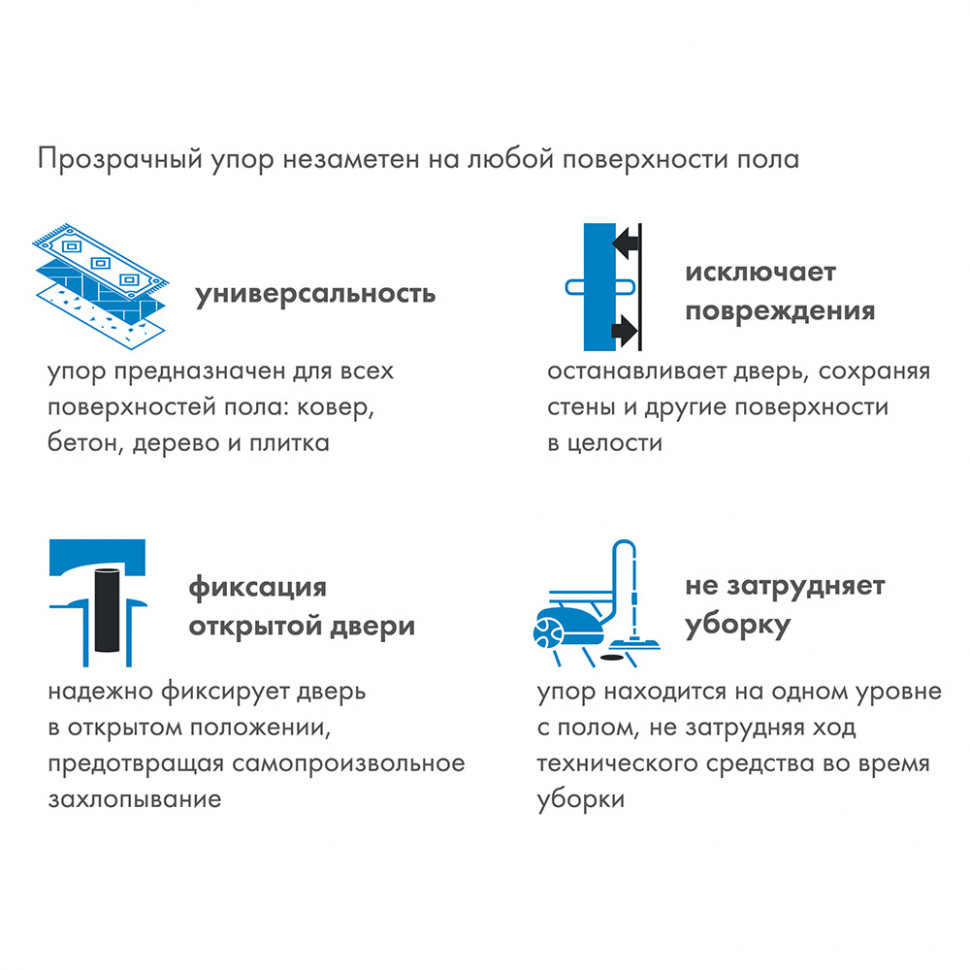 Прозрачный упор незаметен на любой поверхности пола

универсальность

упор предназначен для всех поверхностей пола: ковер, бетон, дерево и плитка

исключает повреждения

останавливает дверь, сохраняя стены и другие поверхности в целости

фиксация открытой двери

надежно фиксирует дверь в открытом положении, предотвращая самопроизвольное захлопывание

не затрудняет уборку

упор находится на одном уровне с полом, не затрудняя ход технического средства во время уборки